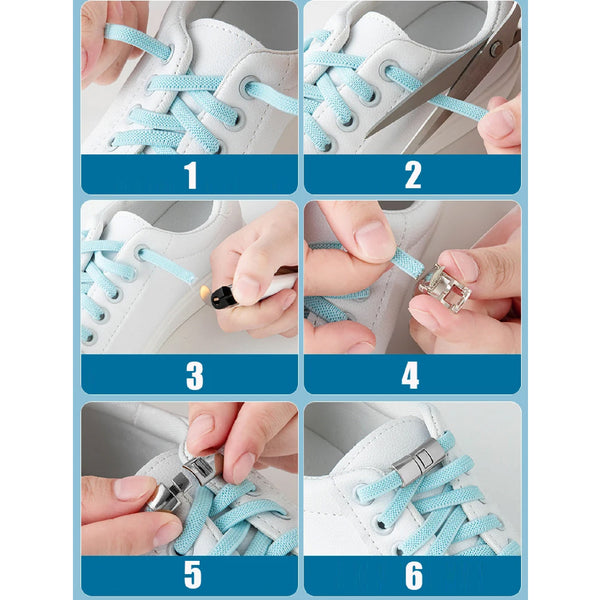 1

2

3

4

5

6