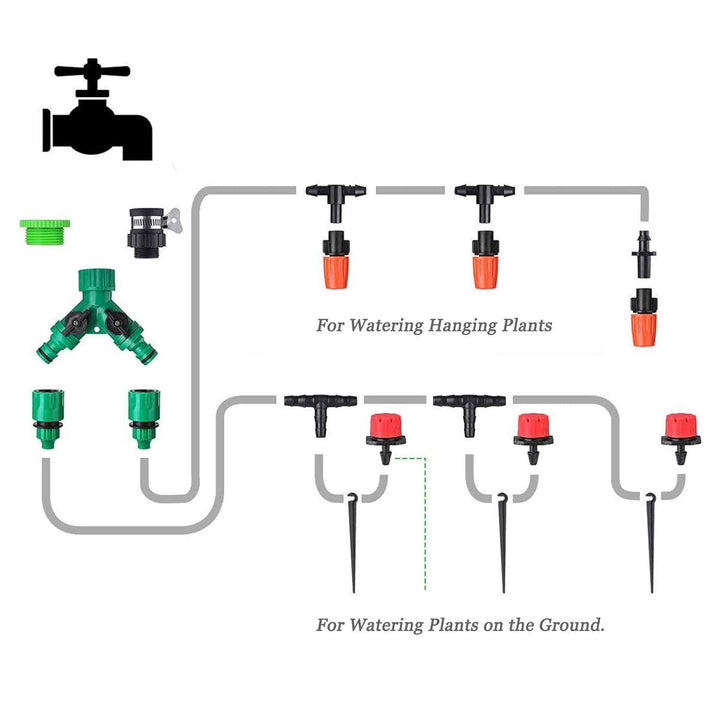 For Watering Hanging Plants

For Watering Plants on the Ground.