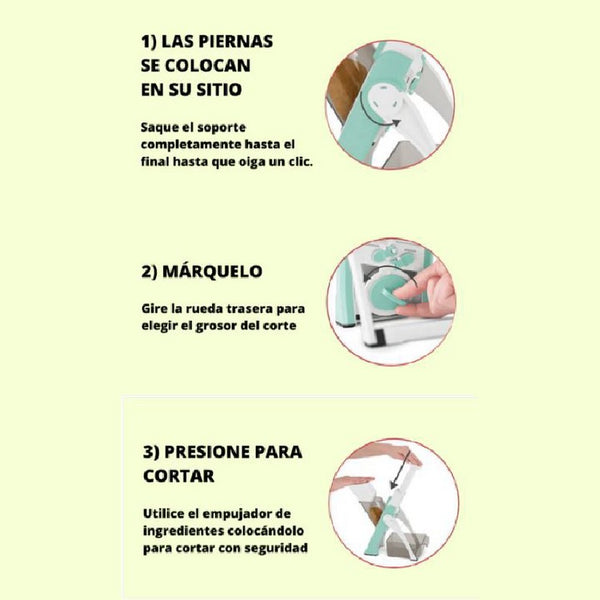 1) LAS PIERNAS SE COLOCAN EN SU SITIO

Saque el soporte completamente hasta el final hasta que oiga un clic.

2) MÁRQUELO

Gire la rueda trasera para elegir el grosor del corte

3) PRESIONE PARA CORTAR

Utilice el empujador de ingredientes colocándolo para cortar con seguridad