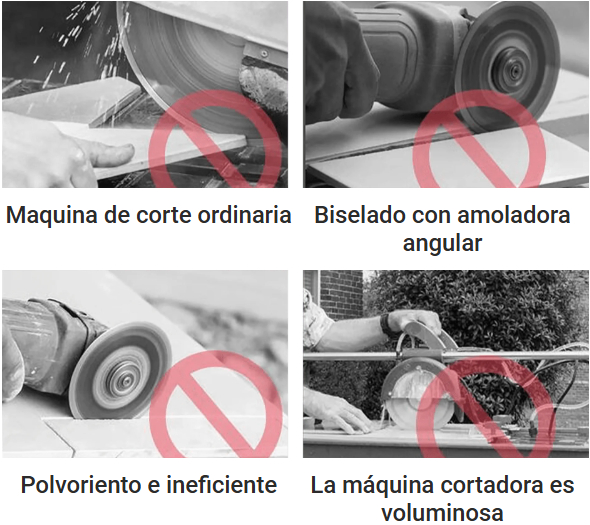 Maquina de corte ordinaria

Biselado con amoladora angular

Polvoriento e ineficiente

La máquina cortadora es voluminosa