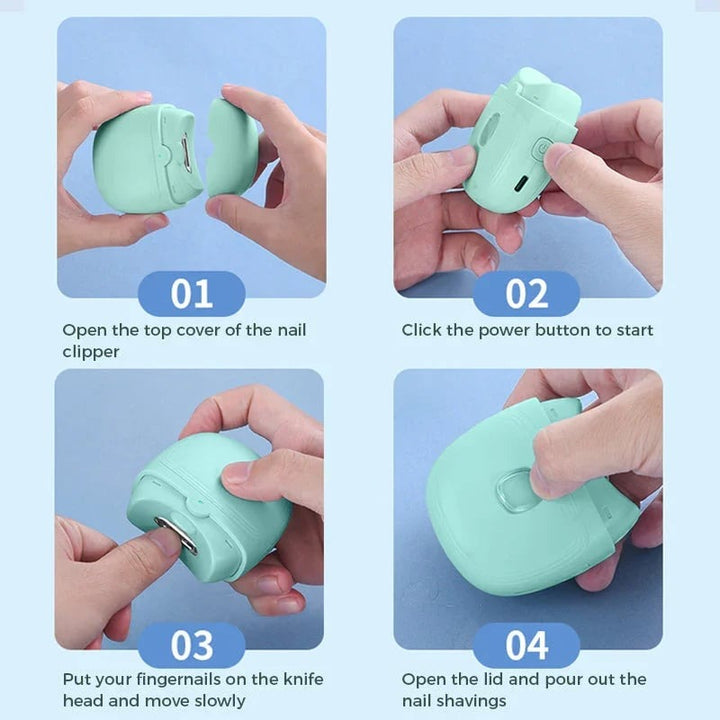 01

Open the top cover of the nail clipper

02

Click the power button to start

03

Put your fingernails on the knife head and move slowly

04

Open the lid and pour out the nail shavings